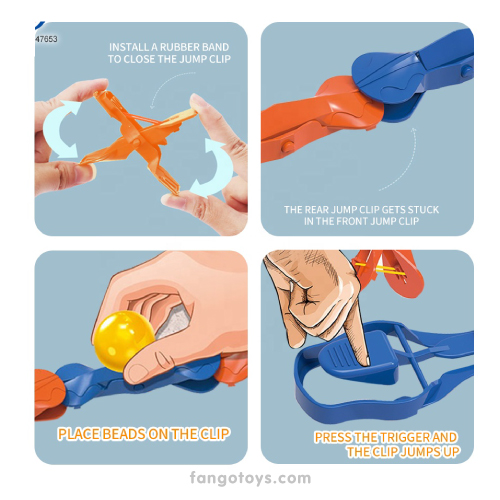 47653

INSTALL A RUBBER BAND TO CLOSE THE JUMP CLIP

THE REAR JUMP CLIP GETS STUCK IN THE FRONT JUMP CLIP

PLACE BEADS ON THE CLIP

PRESS THE TRIGGER AND THE CLIP JUMPS UP

fangotoys.com