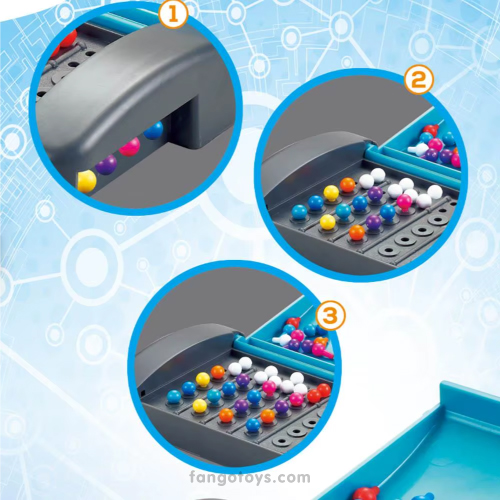 1

2

3

fangotoys.com